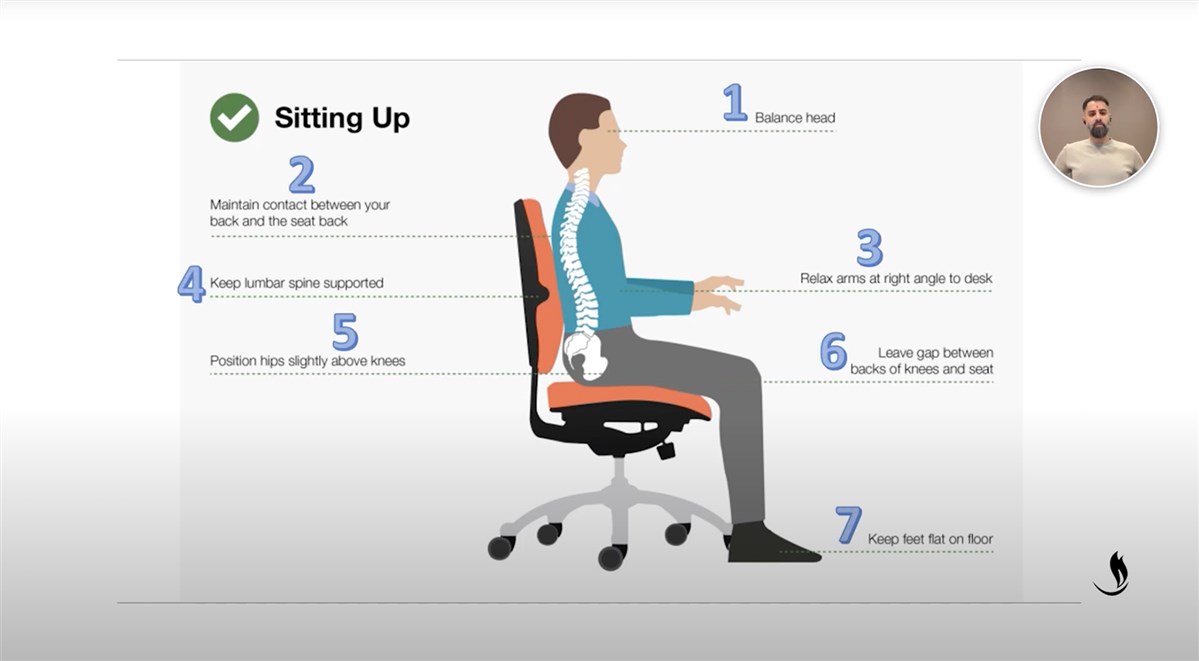 Sitting Up

1 Balance head

2 Maintain contact between your back and the seat back

3 Relax arms at right angle to desk

4 Keep lumbar spine supported

5 Position hips slightly above knees

6 Leave gap between backs of knees and seat

7 Keep feet flat on floor